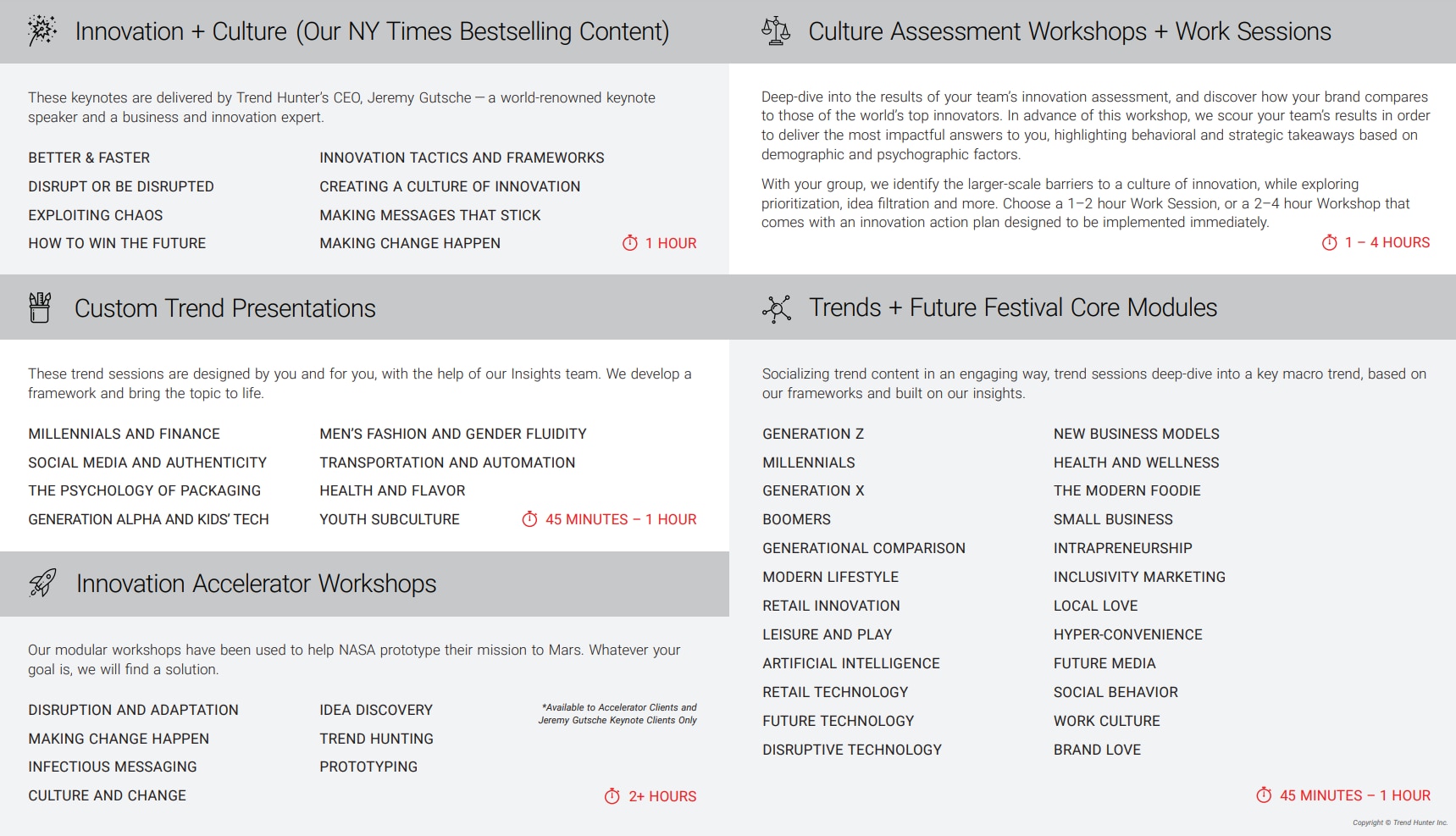 Innovation + Culture (Our NY Times Bestselling Content)

These keynotes are delivered by Trend Hunter's CEO, Jeremy Gutsche — a world-renowned keynote speaker and a business and innovation expert.

BETTER & FASTER
DISRUPT OR BE DISRUPTED
EXPLOITING CHAOS
HOW TO WIN THE FUTURE

INNOVATION TACTICS AND FRAMEWORKS
CREATING A CULTURE OF INNOVATION
MAKING MESSAGES THAT STICK
MAKING CHANGE HAPPEN

1 HOUR

Custom Trend Presentations

These trend sessions are designed by you and for you, with the help of our Insights team. We develop a framework and bring the topic to life.

MILLENNIALS AND FINANCE
SOCIAL MEDIA AND AUTHENTICITY
THE PSYCHOLOGY OF PACKAGING
GENERATION ALPHA AND KIDS' TECH

MEN'S FASHION AND GENDER FLUIDITY
TRANSPORTATION AND AUTOMATION
HEALTH AND FLAVOR
YOUTH SUBCULTURE

45 MINUTES – 1 HOUR

Innovation Accelerator Workshops

Our modular workshops have been used to help NASA prototype their mission to Mars. Whatever your goal is, we will find a solution.

DISRUPTION AND ADAPTATION
MAKING CHANGE HAPPEN
INFECTIOUS MESSAGING
CULTURE AND CHANGE

IDEA DISCOVERY
TREND HUNTING
PROTOTYPING

*Available to Accelerator Clients and Jeremy Gutsche Keynote Clients Only

2+ HOURS

Culture Assessment Workshops + Work Sessions

Deep-dive into the results of your team's innovation assessment, and discover how your brand compares to those of the world's top innovators. In advance of this workshop, we scour your team's results in order to deliver the most impactful answers to you, highlighting behavioral and strategic takeaways based on demographic and psychographic factors.

With your group, we identify the larger-scale barriers to a culture of innovation, while exploring prioritization, idea filtration and more. Choose a 1–2 hour Work Session, or a 2–4 hour Workshop that comes with an innovation action plan designed to be implemented immediately.

1 – 4 HOURS

Trends + Future Festival Core Modules

Socializing trend content in an engaging way, trend sessions deep-dive into a key macro trend, based on our frameworks and built on our insights.

GENERATION Z
MILLENNIALS
GENERATION X
BOOMERS
GENERATIONAL COMPARISON
MODERN LIFESTYLE
RETAIL INNOVATION
LEISURE AND PLAY
ARTIFICIAL INTELLIGENCE
RETAIL TECHNOLOGY
FUTURE TECHNOLOGY
DISRUPTIVE TECHNOLOGY

NEW BUSINESS MODELS
HEALTH AND WELLNESS
THE MODERN FOODIE
SMALL BUSINESS
INTRAPRENEURSHIP
INCLUSIVITY MARKETING
LOCAL LOVE
HYPER-CONVENIENCE
FUTURE MEDIA
SOCIAL BEHAVIOR
WORK CULTURE
BRAND LOVE

45 MINUTES – 1 HOUR

Copyright © Trend Hunter Inc.