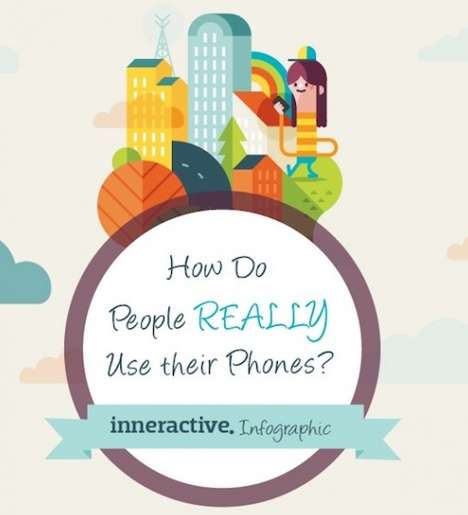 How Do
People REALLY
Use their Phones?

inneractive. Infographic