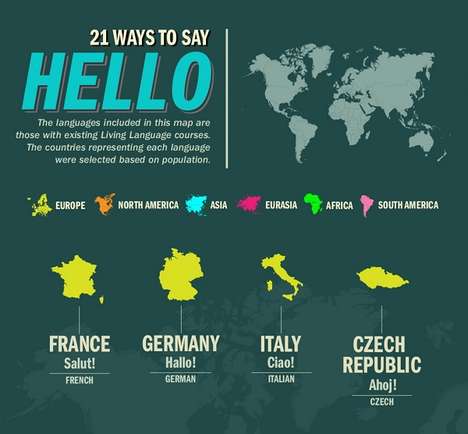 21 WAYS TO SAY
HELLO

The languages included in this map are those with existing Living Language courses. The countries representing each language were selected based on population.

EUROPE NORTH AMERICA ASIA EURASIA AFRICA SOUTH AMERICA

FRANCE
Salut!
FRENCH

GERMANY
Hallo!
GERMAN

ITALY
Ciao!
ITALIAN

CZECH REPUBLIC
Ahoj!
CZECH