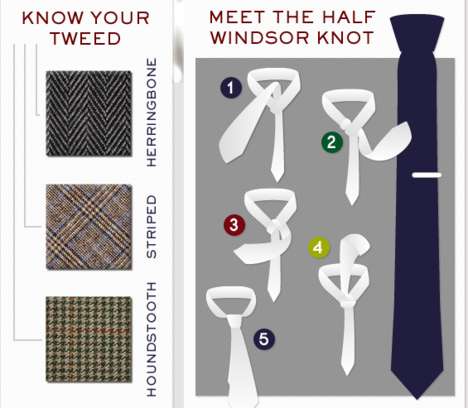 KNOW YOUR TWEED

HERRINGBONE

STRIPED

HOUNDSTOOTH

MEET THE HALF WINDSOR KNOT

1

2

3

4

5