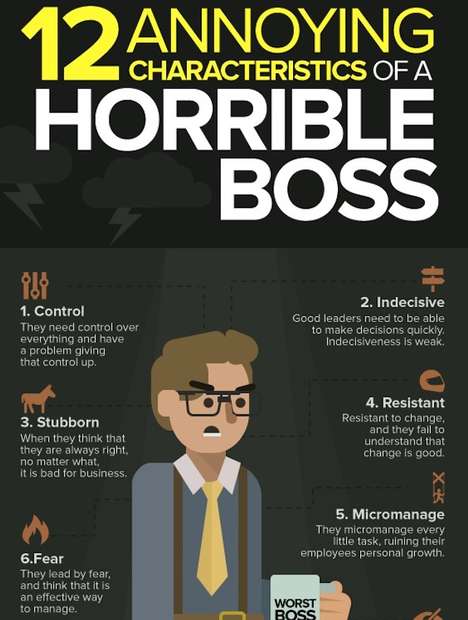 12 ANNOYING CHARACTERISTICS OF A HORRIBLE BOSS

1. Control
They need control over everything and have a problem giving that control up.

2. Indecisive
Good leaders need to be able to make decisions quickly. Indecisiveness is weak.

3. Stubborn
When they think that they are always right, no matter what, it is bad for business.

4. Resistant
Resistant to change, and they fail to understand that change is good.

5. Micromanage
They micromanage every little task, ruining their employees personal growth.

6.Fear
They lead by fear, and think that it is an effective way to manage.

WORST BOSS