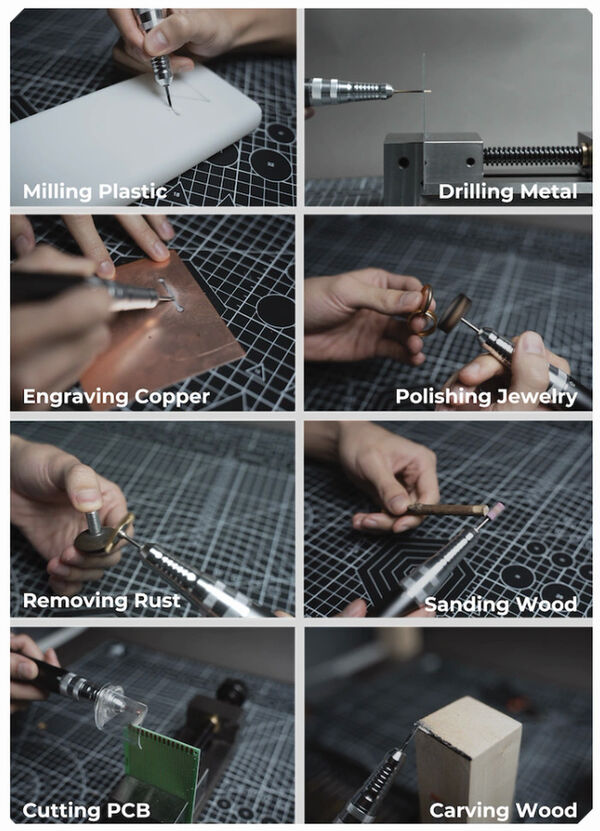 Milling Plastic

Drilling Metal

Engraving Copper

Polishing Jewelry

Removing Rust

Sanding Wood

Cutting PCB

Carving Wood