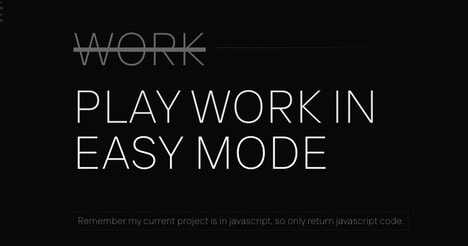 WORK

PLAY WORK IN EASY MODE

Remember my current project is in javascript, so only return javascript code.