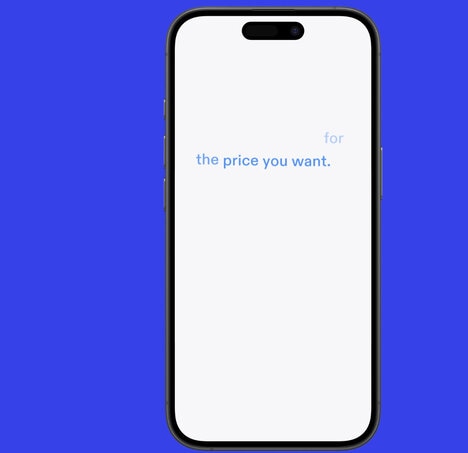 for
the price you want.