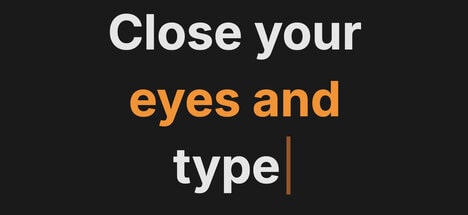 Close your eyes and type