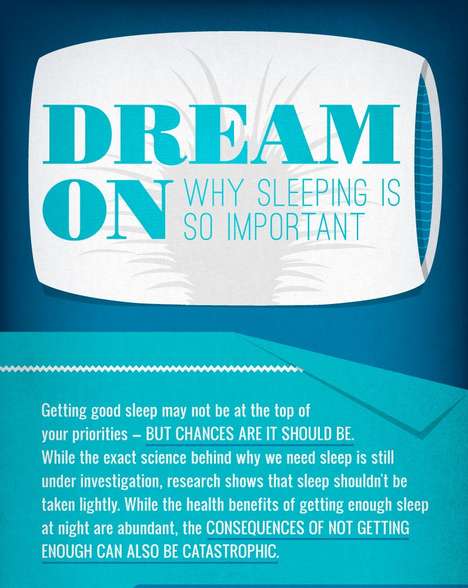 DREAM ON WHY SLEEPING IS SO IMPORTANT

Getting good sleep may not be at the top of your priorities – BUT CHANCES ARE IT SHOULD BE. While the exact science behind why we need sleep is still under investigation, research shows that sleep shouldn't be taken lightly. While the health benefits of getting enough sleep at night are abundant, the CONSEQUENCES OF NOT GETTING ENOUGH CAN ALSO BE CATASTROPHIC.