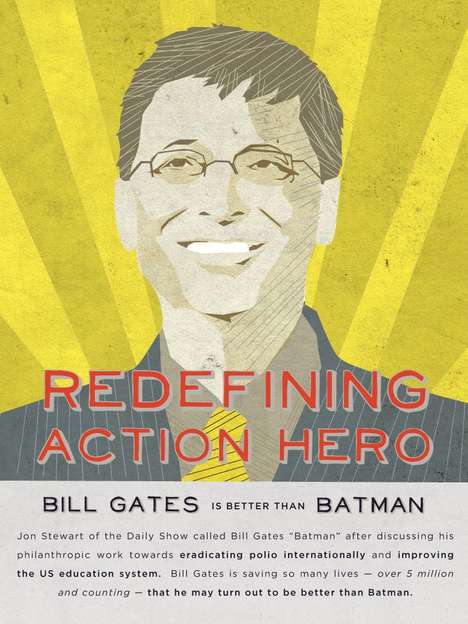 REDEFINING ACTION HERO

BILL GATES IS BETTER THAN BATMAN

Jon Stewart of the Daily Show called Bill Gates "Batman" after discussing his philanthropic work towards eradicating polio internationally and improving the US education system. Bill Gates is saving so many lives — over 5 million and counting — that he may turn out to be better than Batman.