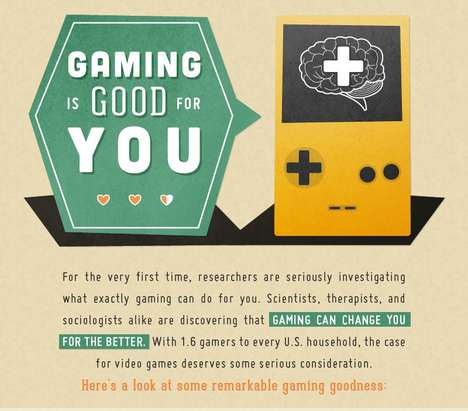 GAMING IS GOOD FOR YOU

For the very first time, researchers are seriously investigating what exactly gaming can do for you. Scientists, therapists, and sociologists alike are discovering that GAMING CAN CHANGE YOU FOR THE BETTER. With 1.6 gamers to every U.S. household, the case for video games deserves some serious consideration.

Here's a look at some remarkable gaming goodness: