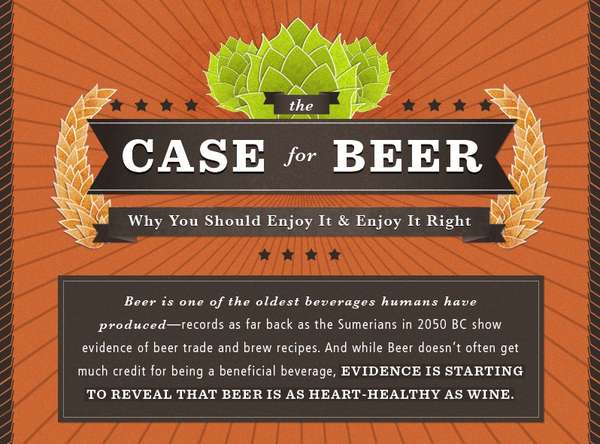 the

CASE for BEER

Why You Should Enjoy It & Enjoy It Right

Beer is one of the oldest beverages humans have produced—records as far back as the Sumerians in 2050 BC show evidence of beer trade and brew recipes. And while Beer doesn't often get much credit for being a beneficial beverage, EVIDENCE IS STARTING TO REVEAL THAT BEER IS AS HEART-HEALTHY AS WINE.