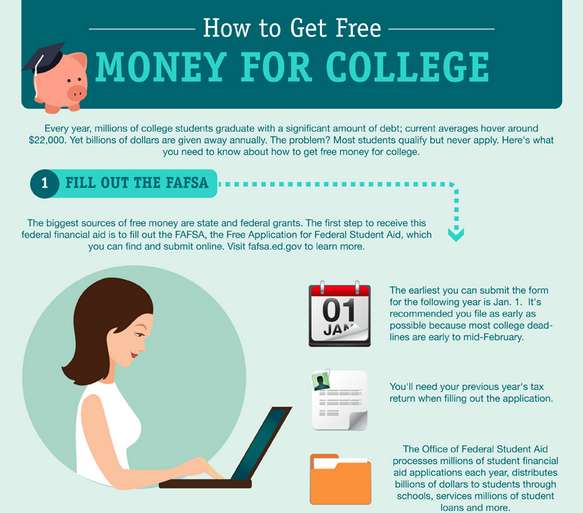 How to Get Free

MONEY FOR COLLEGE

Every year, millions of college students graduate with a significant amount of debt; current averages hover around $22,000. Yet billions of dollars are given away annually. The problem? Most students qualify but never apply. Here's what you need to know about how to get free money for college.

1 FILL OUT THE FAFSA

The biggest sources of free money are state and federal grants. The first step to receive this federal financial aid is to fill out the FAFSA, the Free Application for Federal Student Aid, which you can find and submit online. Visit fafsa.ed.gov to learn more.

01 JAN

The earliest you can submit the form for the following year is Jan. 1. It's recommended you file as early as possible because most college deadlines are early to mid-February.

You'll need your previous year's tax return when filling out the application.

The Office of Federal Student Aid processes millions of student financial aid applications each year, distributes billions of dollars to students through schools, services millions of student loans and more.