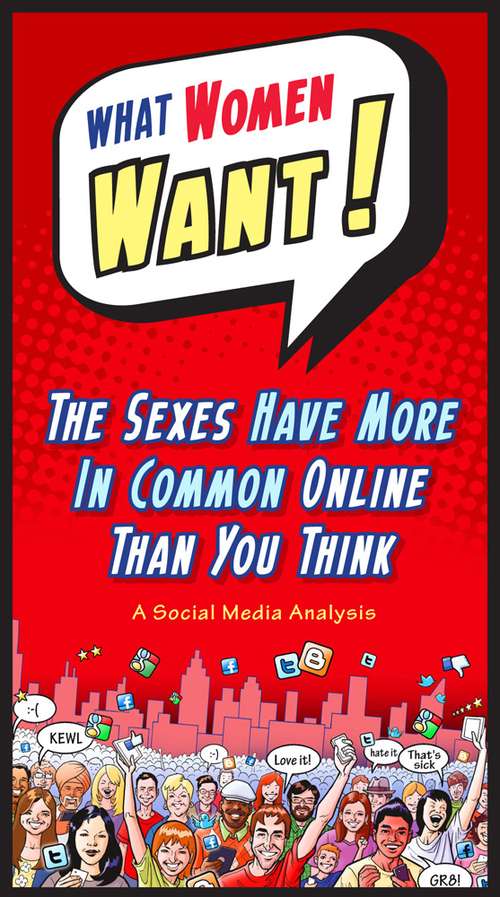 WHAT WOMEN WANT!

THE SEXES HAVE MORE IN COMMON ONLINE THAN YOU THINK

A Social Media Analysis

:-(

KEWL

:-)

Love it!

hate it

That's sick

GR8!