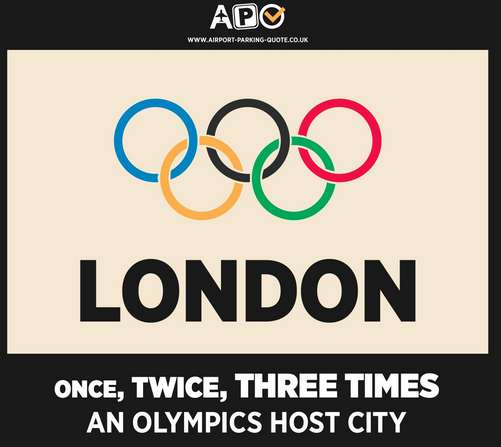 APQ
WWW.AIRPORT-PARKING-QUOTE.CO.UK

LONDON

ONCE, TWICE, THREE TIMES
AN OLYMPICS HOST CITY