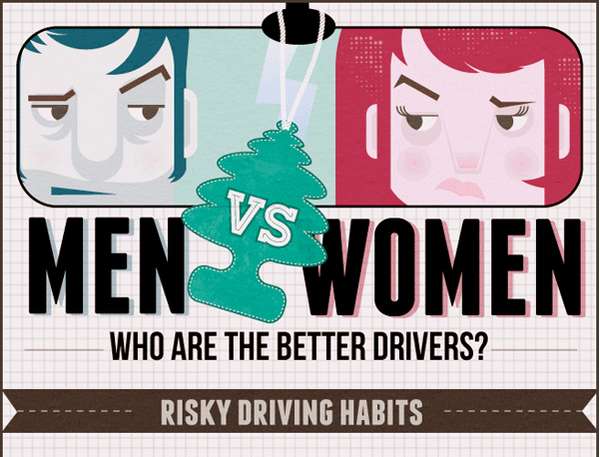 MEN VS WOMEN

WHO ARE THE BETTER DRIVERS?

RISKY DRIVING HABITS