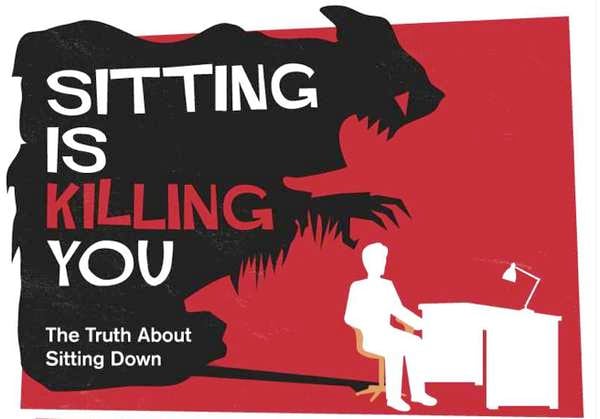 SITTING IS KILLING YOU

The Truth About Sitting Down