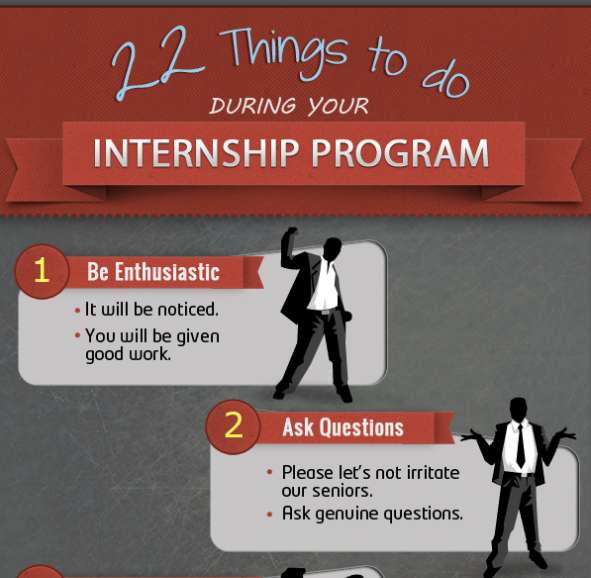 22 Things to do

DURING YOUR

INTERNSHIP PROGRAM

1 Be Enthusiastic

• It will be noticed.

• You will be given good work.

2 Ask Questions

• Please let's not irritate our seniors.

• Ask genuine questions.