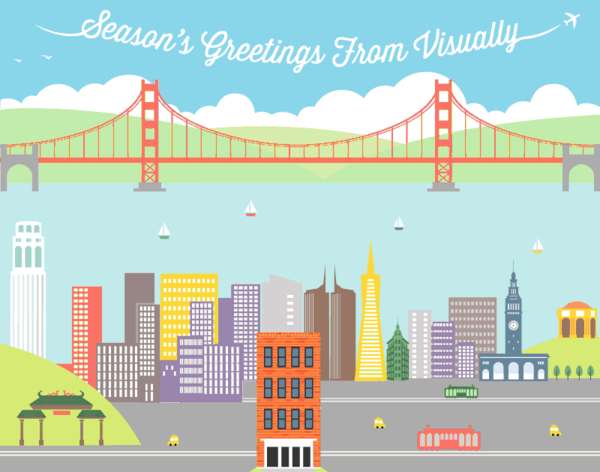 Season's Greetings From Visually