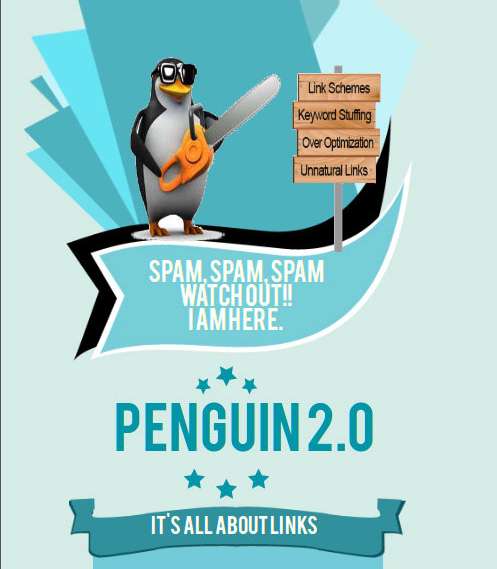 Link Schemes
Keyword Stuffing
Over Optimization
Unnatural Links

SPAM, SPAM, SPAM
WATCH OUT!!
I AM HERE.

PENGUIN 2.0

IT'S ALL ABOUT LINKS