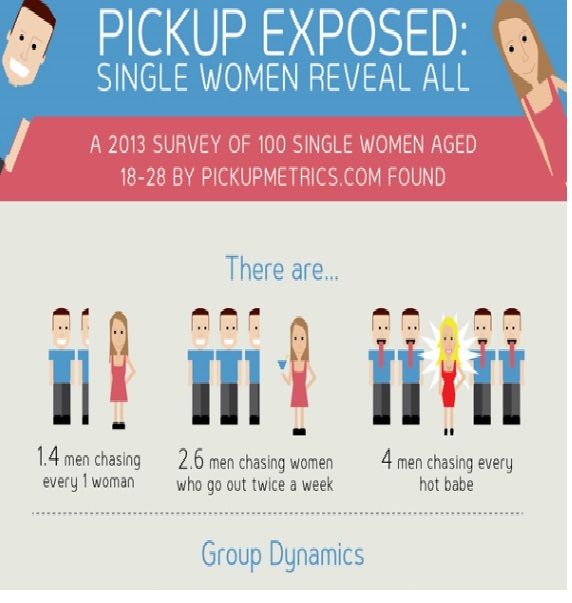 PICKUP EXPOSED:
SINGLE WOMEN REVEAL ALL

A 2013 SURVEY OF 100 SINGLE WOMEN AGED 18-28 BY PICKUPMETRICS.COM FOUND

There are...

1.4 men chasing every 1 woman

2.6 men chasing women who go out twice a week

4 men chasing every hot babe

Group Dynamics