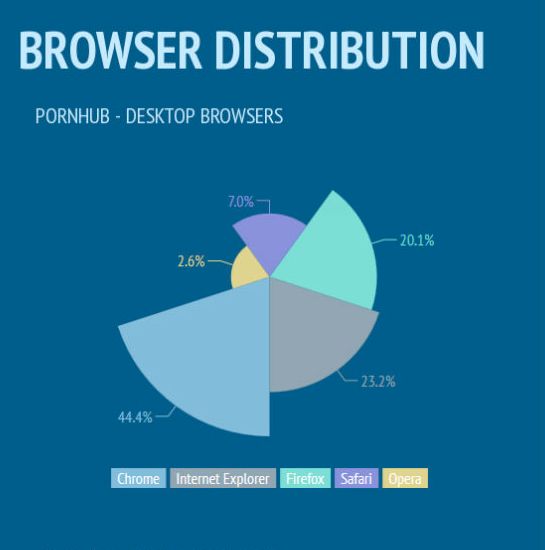 BROWSER DISTRIBUTION

PORNHUB - DESKTOP BROWSERS

7.0%

20.1%

2.6%

23.2%

44.4%

Chrome Internet Explorer Firefox Safari Opera