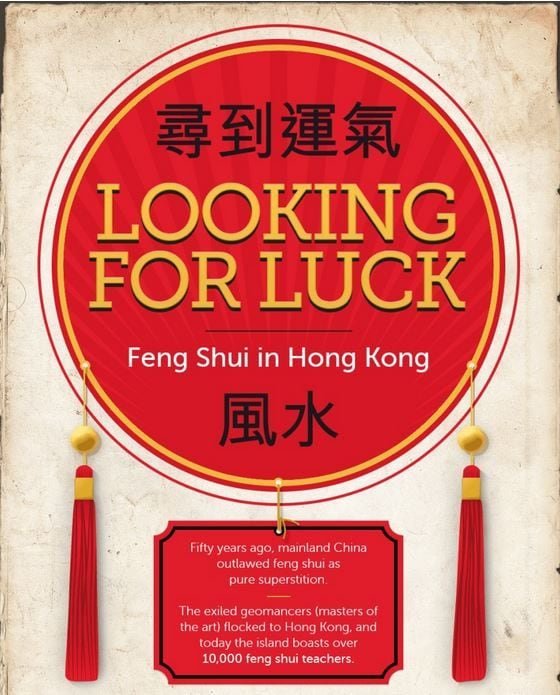 尋到運氣

LOOKING FOR LUCK

Feng Shui in Hong Kong

風水

Fifty years ago, mainland China outlawed feng shui as pure superstition.

The exiled geomancers (masters of the art) flocked to Hong Kong, and today the island boasts over 10,000 feng shui teachers.