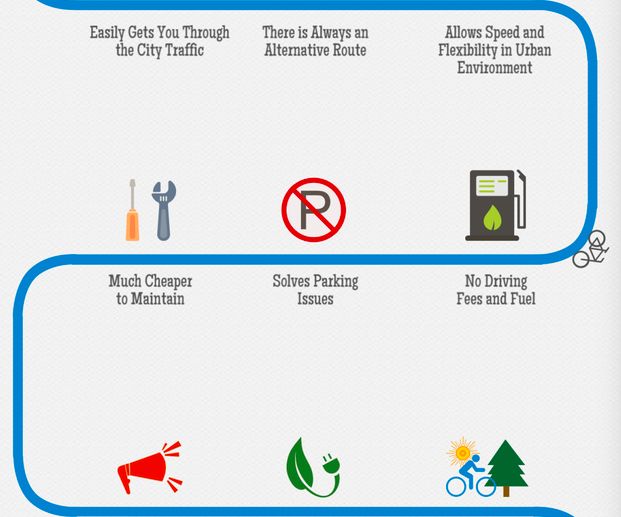 Easily Gets You Through the City Traffic

There is Always an Alternative Route

Allows Speed and Flexibility in Urban Environment

P

Much Cheaper to Maintain

Solves Parking Issues

No Driving Fees and Fuel