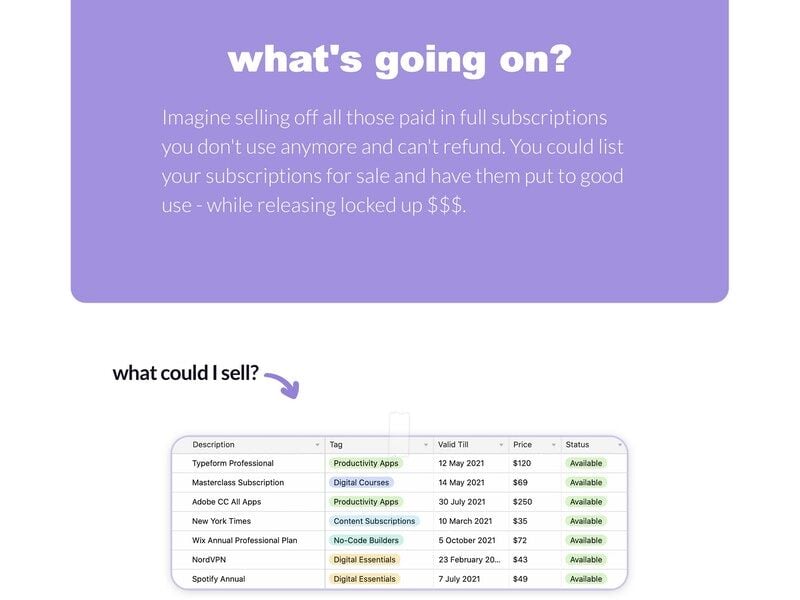 what's going on?

Imagine selling off all those paid in full subscriptions you don't use anymore and can't refund. You could list your subscriptions for sale and have them put to good use - while releasing locked up $$$.

what could I sell?

| Description | Tag | Valid Till | Price | Status |
|---|---|---|---|---|
| Typeform Professional | Productivity Apps | 12 May 2021 | $120 | Available |
| Masterclass Subscription | Digital Courses | 14 May 2021 | $69 | Available |
| Adobe CC All Apps | Productivity Apps | 30 July 2021 | $250 | Available |
| New York Times | Content Subscriptions | 10 March 2021 | $35 | Available |
| Wix Annual Professional Plan | No-Code Builders | 5 October 2021 | $72 | Available |
| NordVPN | Digital Essentials | 23 February 20... | $43 | Available |
| Spotify Annual | Digital Essentials | 7 July 2021 | $49 | Available |