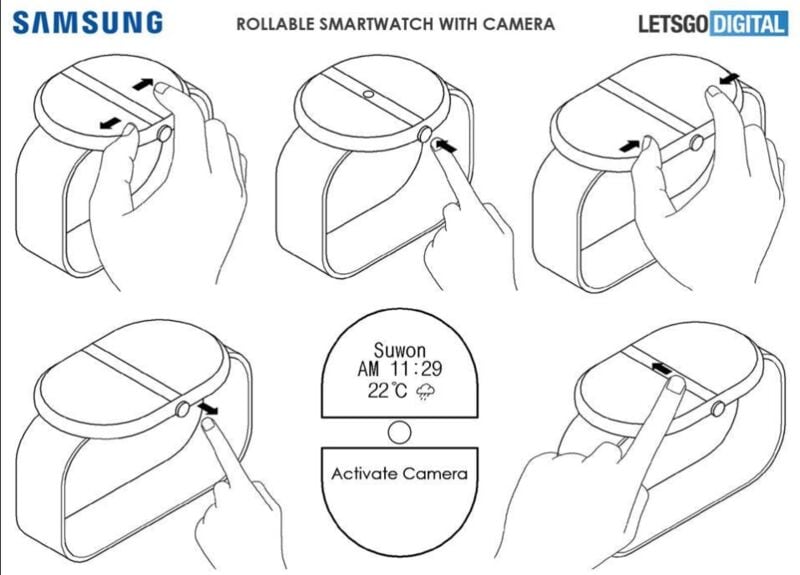 SAMSUNG

ROLLABLE SMARTWATCH WITH CAMERA

LETSGO DIGITAL

Suwon
AM 11:29
22°C

Activate Camera