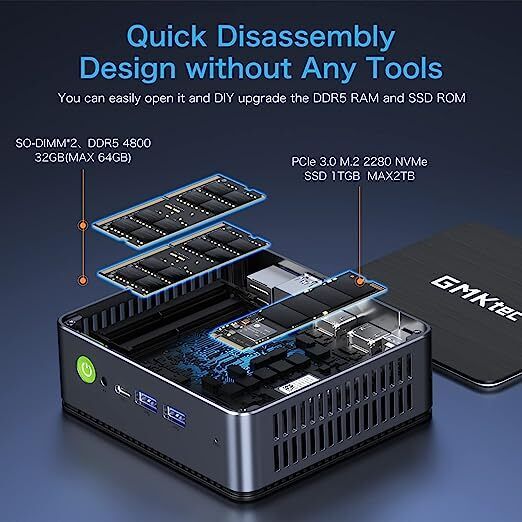 Quick Disassembly Design without Any Tools

You can easily open it and DIY upgrade the DDR5 RAM and SSD ROM

SO-DIMM*2、DDR5 4800
32GB(MAX 64GB)

PCIe 3.0 M.2 2280 NVMe
SSD 1TGB MAX2TB

GMKtec