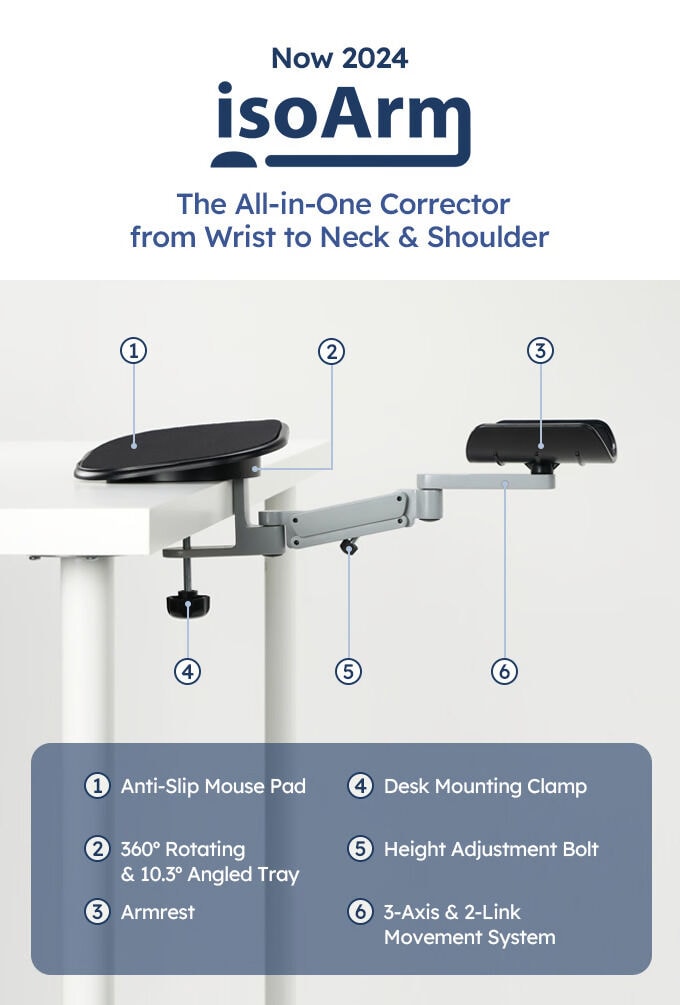 Now 2024

isoArm

The All-in-One Corrector from Wrist to Neck & Shoulder

①

②

③

④

⑤

⑥

① Anti-Slip Mouse Pad

② 360° Rotating & 10.3° Angled Tray

③ Armrest

④ Desk Mounting Clamp

⑤ Height Adjustment Bolt

⑥ 3-Axis & 2-Link Movement System