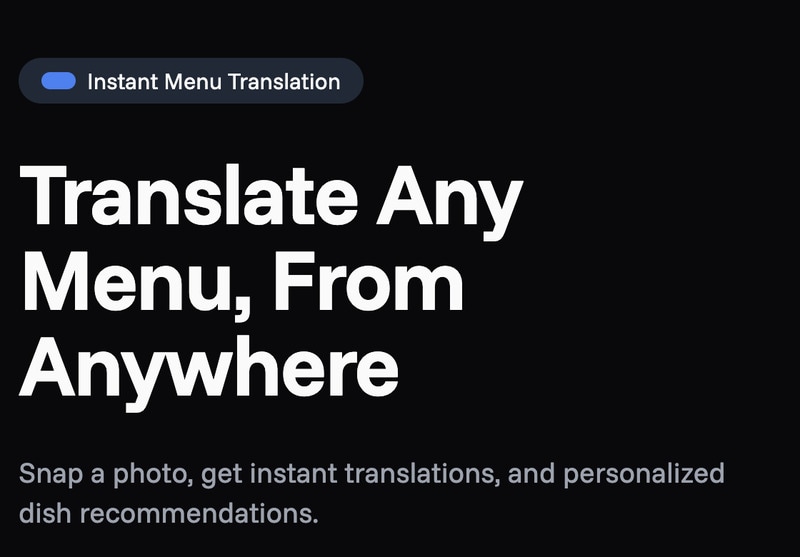 Instant Menu Translation

Translate Any Menu, From Anywhere

Snap a photo, get instant translations, and personalized dish recommendations.