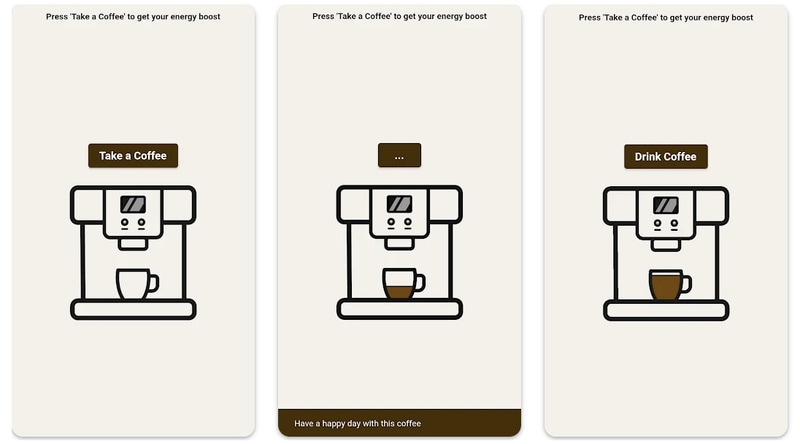 Press 'Take a Coffee' to get your energy boost

Take a Coffee

Press 'Take a Coffee' to get your energy boost

...

Have a happy day with this coffee

Press 'Take a Coffee' to get your energy boost

Drink Coffee